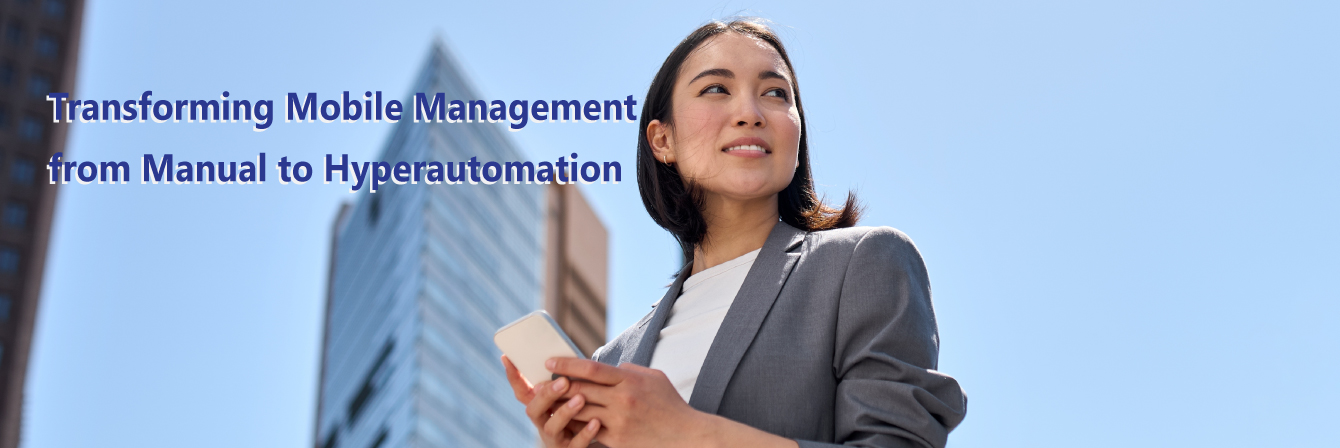 Transforming Mobile Management
from Manual to Hyperautomation