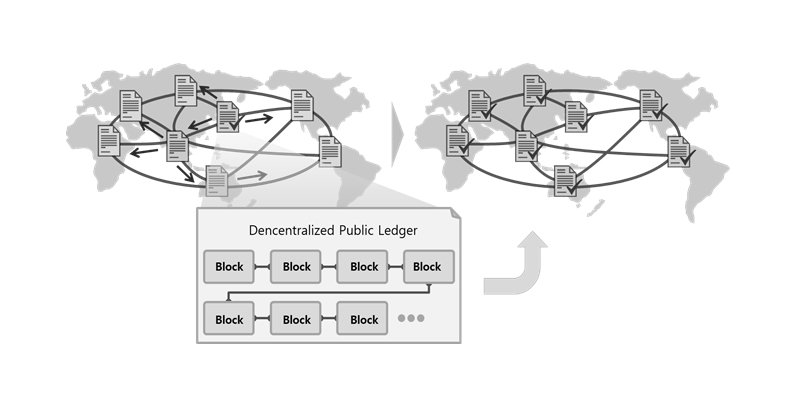 Dencentralized Public Ledger

Block Block Block Block

Block Block Block